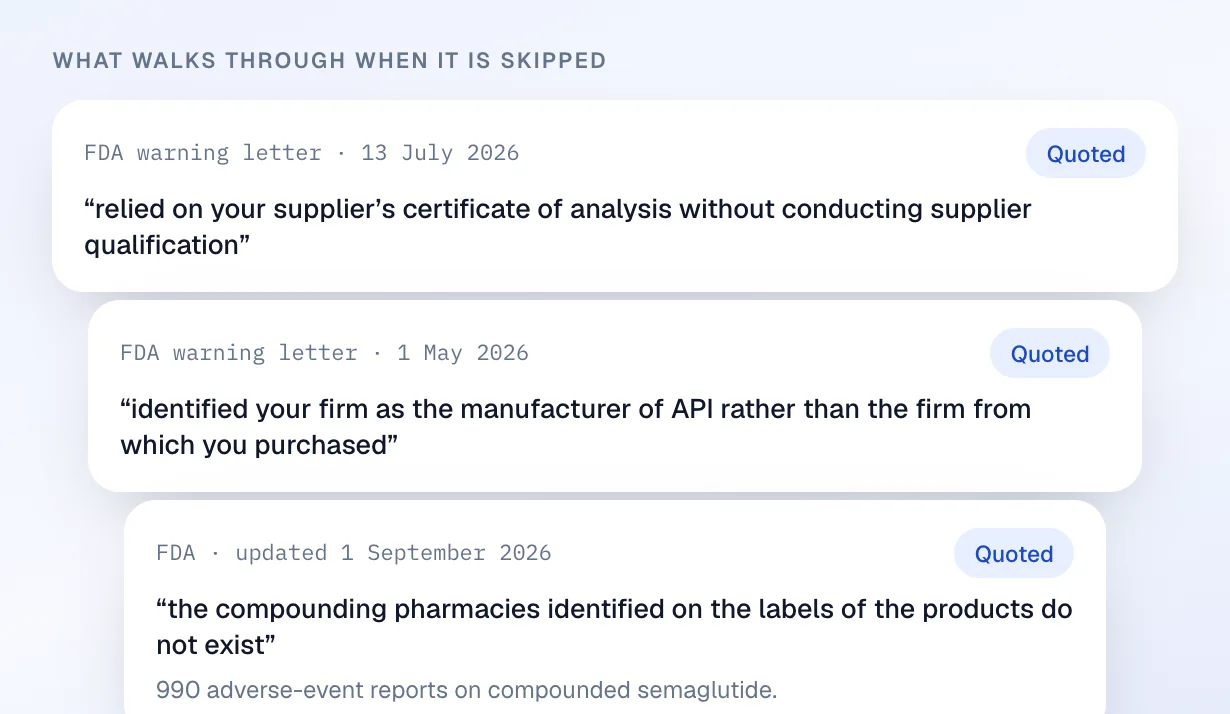 WHAT WALKS THROUGH WHEN IT IS SKIPPED

FDA warning letter · 13 July 2026

Quoted

“relied on your supplier’s certificate of analysis without conducting supplier qualification”

FDA warning letter · 1 May 2026

Quoted

“identified your firm as the manufacturer of API rather than the firm from which you purchased”

FDA · updated 1 September 2026

Quoted

“the compounding pharmacies identified on the labels of the products do not exist”

990 adverse-event reports on compounded semaglutide.